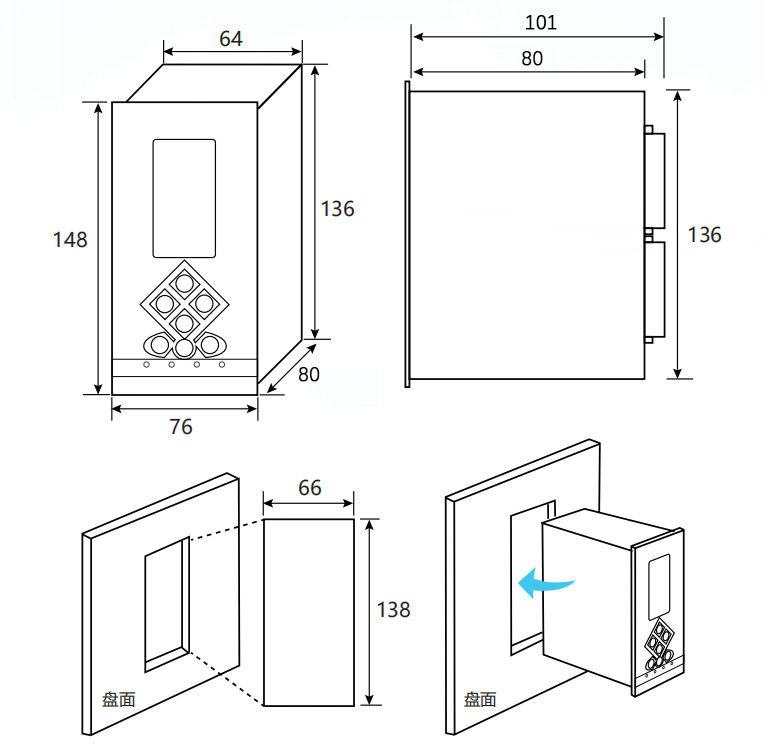 64

148

136

80

76

101

80

136

66

138

盘面

盘面